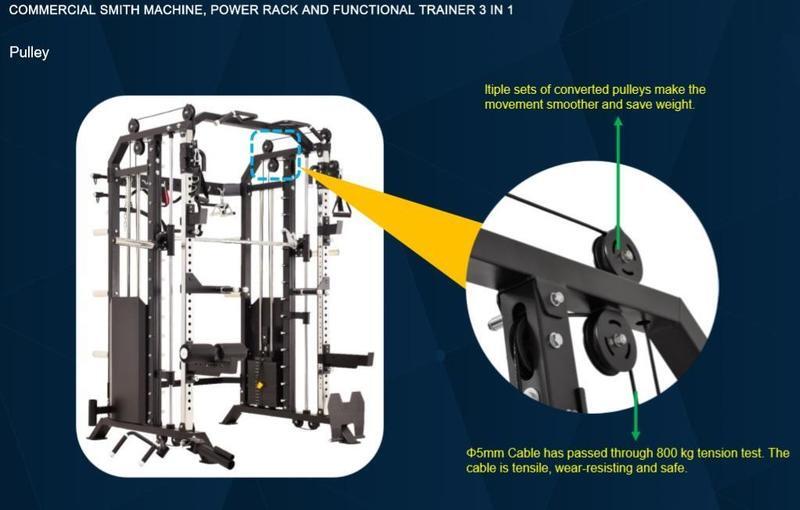 COMMERCIAL SMITH MACHINE, POWER RACK AND FUNCTIONAL TRAINER 3 IN 1

Pulley

ltiple sets of converted pulleys make the movement smoother and save weight.

Φ5mm Cable has passed through 800 kg tension test. The cable is tensile, wear-resisting and safe.