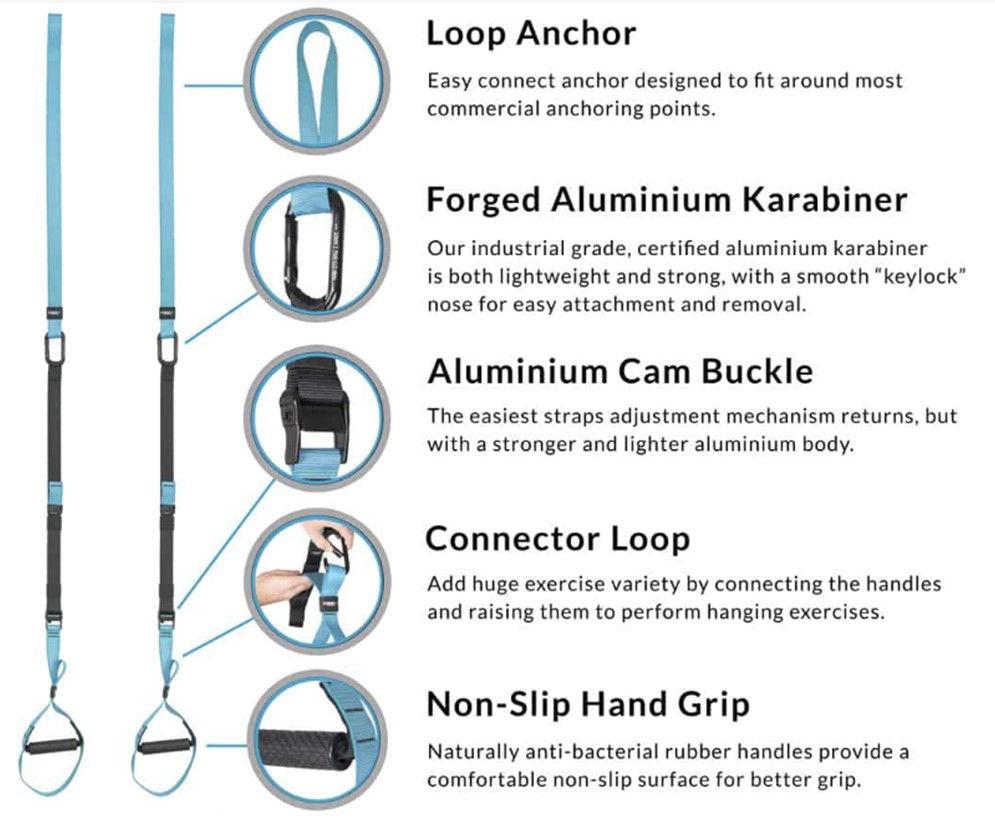 Loop Anchor

Easy connect anchor designed to fit around most commercial anchoring points.

Forged Aluminium Karabiner

Our industrial grade, certified aluminium karabiner is both lightweight and strong, with a smooth "keylock" nose for easy attachment and removal.

Aluminium Cam Buckle

The easiest straps adjustment mechanism returns, but with a stronger and lighter aluminium body.

Connector Loop

Add huge exercise variety by connecting the handles and raising them to perform hanging exercises.

Non-Slip Hand Grip

Naturally anti-bacterial rubber handles provide a comfortable non-slip surface for better grip.